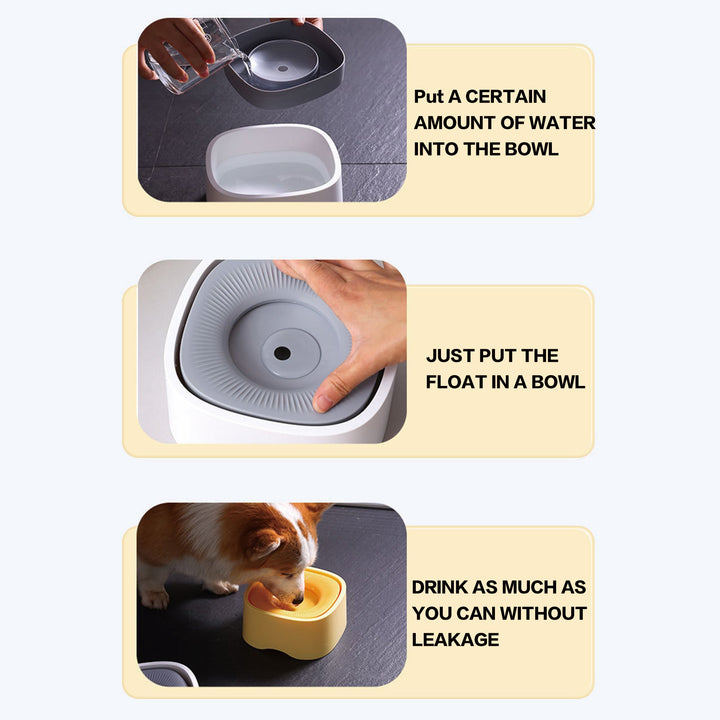 Put A CERTAIN AMOUNT OF WATER INTO THE BOWL

JUST PUT THE FLOAT IN A BOWL

DRINK AS MUCH AS YOU CAN WITHOUT LEAKAGE