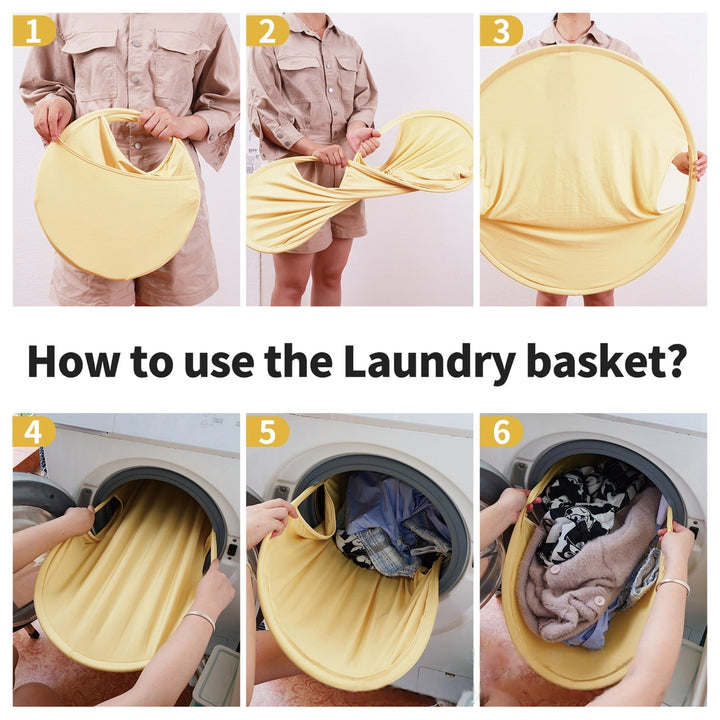 1

2

3

How to use the Laundry basket?

4

5

6