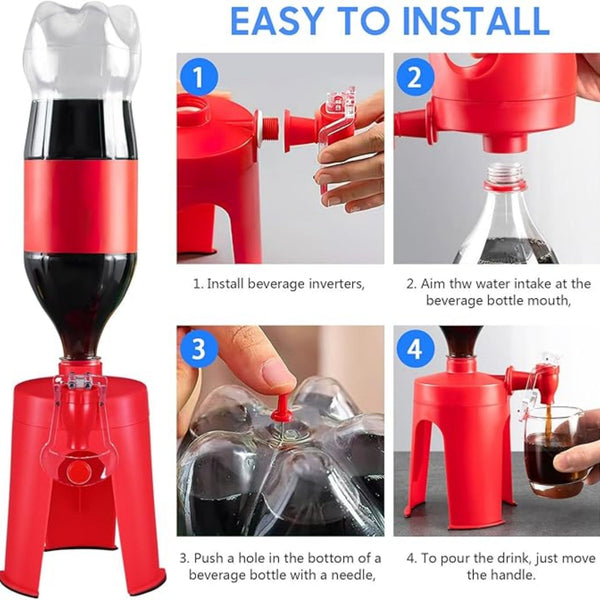 EASY TO INSTALL

1

1. Install beverage inverters,

2

2. Aim thw water intake at the beverage bottle mouth,

3

3. Push a hole in the bottom of a beverage bottle with a needle,

4

4. To pour the drink, just move the handle.