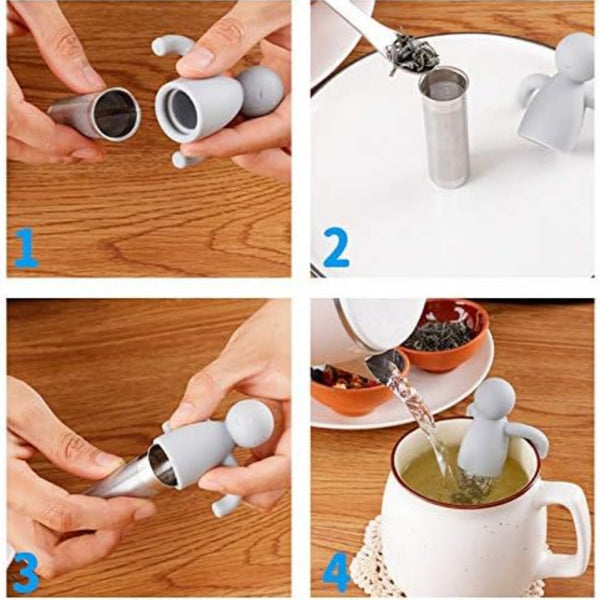 1

2

3

4