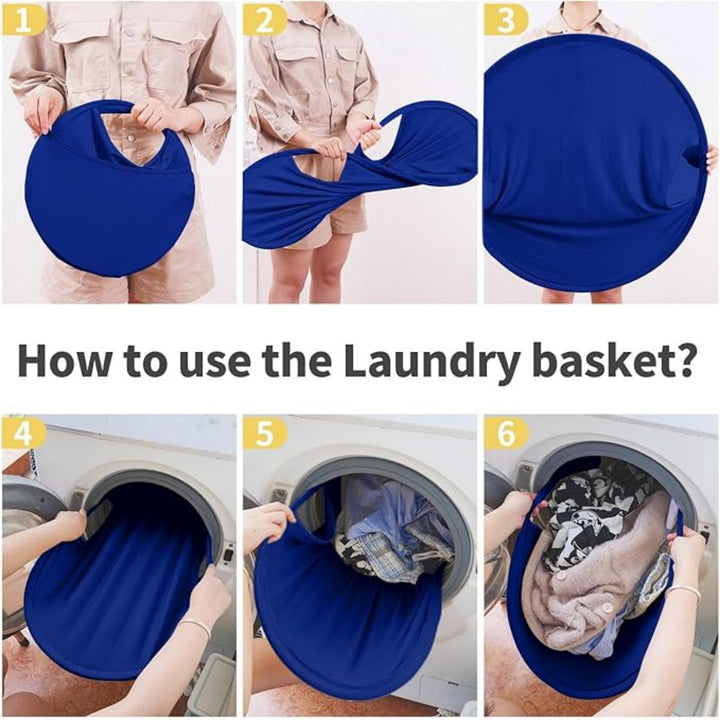 1

2

3

How to use the Laundry basket?

4

5

6