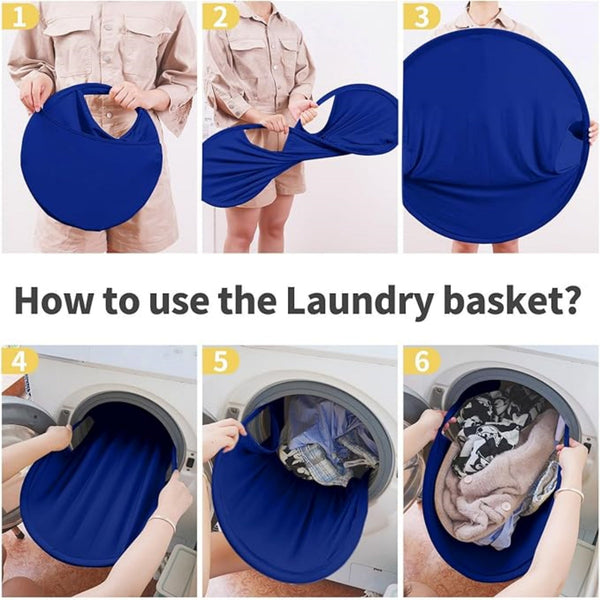 1

2

3

How to use the Laundry basket?

4

5

6