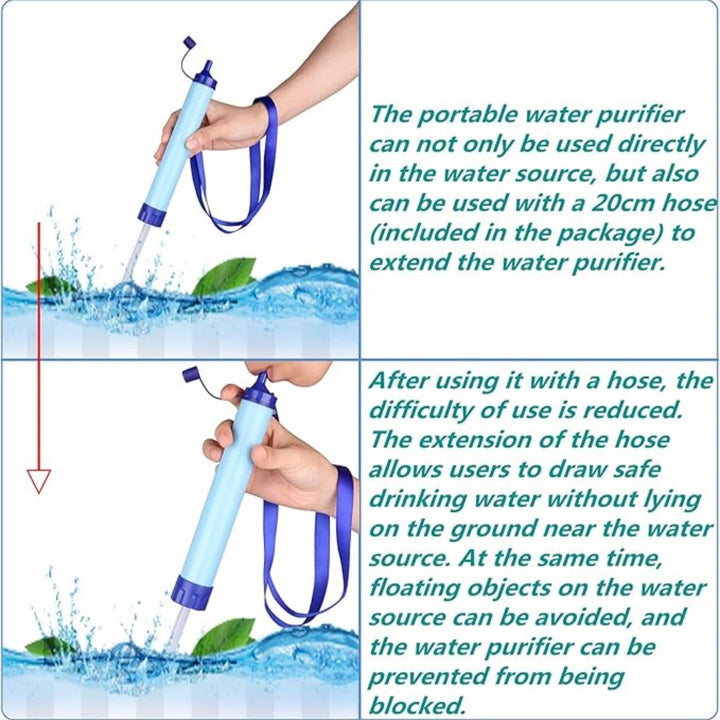 The portable water purifier can not only be used directly in the water source, but also can be used with a 20cm hose (included in the package) to extend the water purifier.

After using it with a hose, the difficulty of use is reduced. The extension of the hose allows users to draw safe drinking water without lying on the ground near the water source. At the same time, floating objects on the water source can be avoided, and the water purifier can be prevented from being blocked.